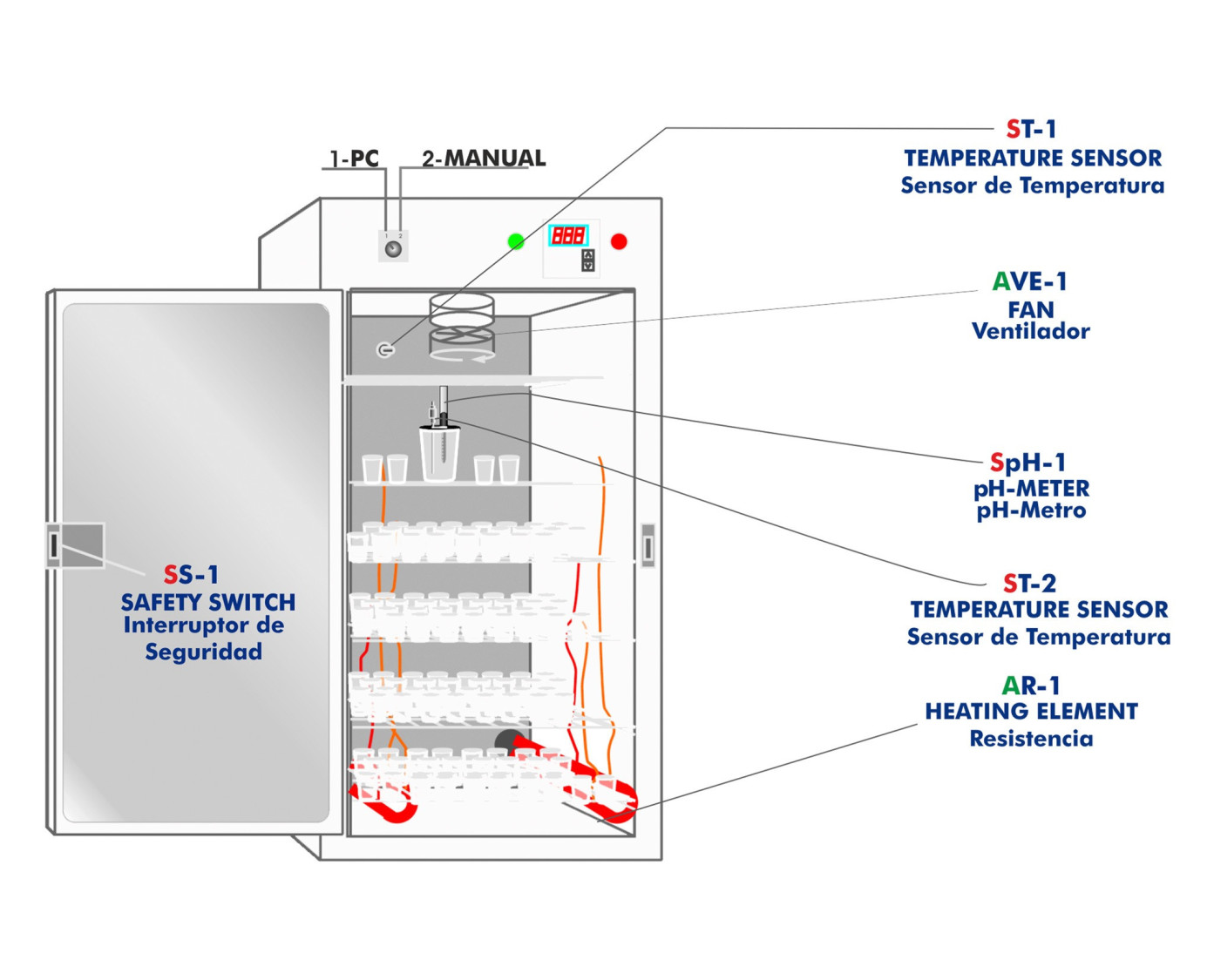 1-PC
2-MANUAL

1 2

888

ST-1
TEMPERATURE SENSOR
Sensor de Temperatura

AVE-1
FAN
Ventilador

SpH-1
pH-METER
pH-Metro

ST-2
TEMPERATURE SENSOR
Sensor de Temperatura

AR-1
HEATING ELEMENT
Resistencia

SS-1
SAFETY SWITCH
Interruptor de Seguridad