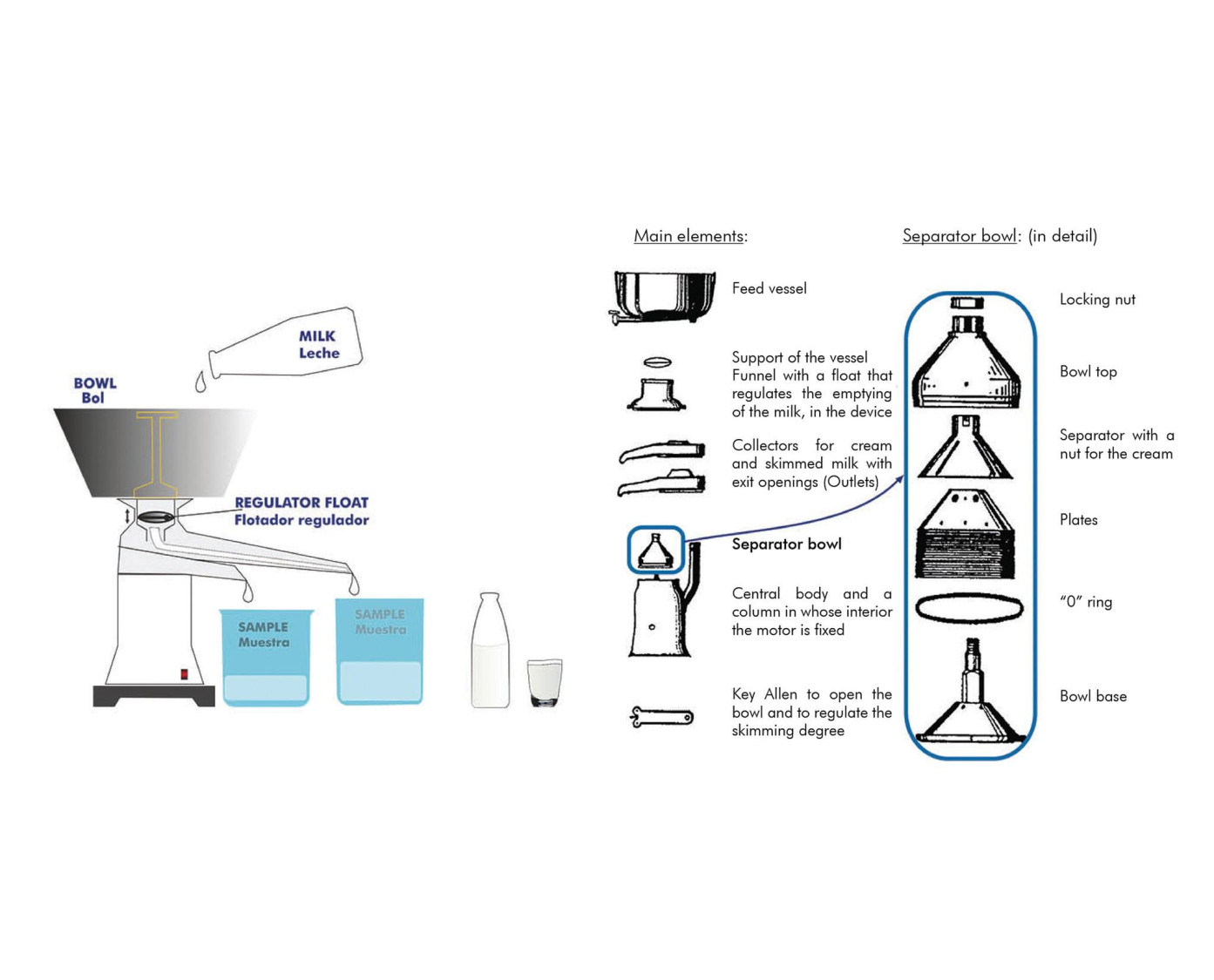 MILK
Leche

BOWL
Bol

REGULATOR FLOAT
Flotador regulador

SAMPLE
Muestra

SAMPLE
Muestra

Main elements:

Feed vessel

Support of the vessel
Funnel with a float that regulates the emptying of the milk, in the device

Collectors for cream and skimmed milk with exit openings (Outlets)

Separator bowl

Central body and a column in whose interior the motor is fixed

Key Allen to open the bowl and to regulate the skimming degree

Separator bowl: (in detail)

Locking nut

Bowl top

Separator with a nut for the cream

Plates

"0" ring

Bowl base