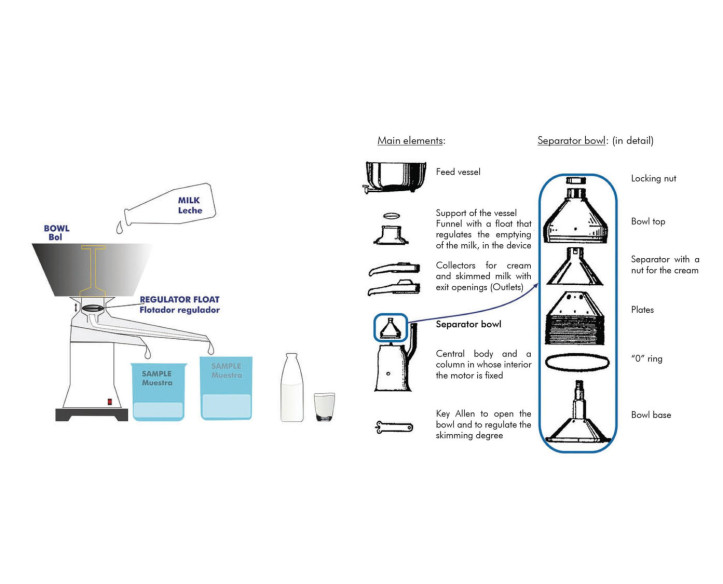 MILK
Leche

BOWL
Bol

REGULATOR FLOAT
Flotador regulador

SAMPLE
Muestra

SAMPLE
Muestra

Main elements:

Feed vessel

Support of the vessel
Funnel with a float that regulates the emptying of the milk, in the device

Collectors for cream and skimmed milk with exit openings (Outlets)

Separator bowl

Central body and a column in whose interior the motor is fixed

Key Allen to open the bowl and to regulate the skimming degree

Separator bowl: (in detail)

Locking nut

Bowl top

Separator with a nut for the cream

Plates

"0" ring

Bowl base