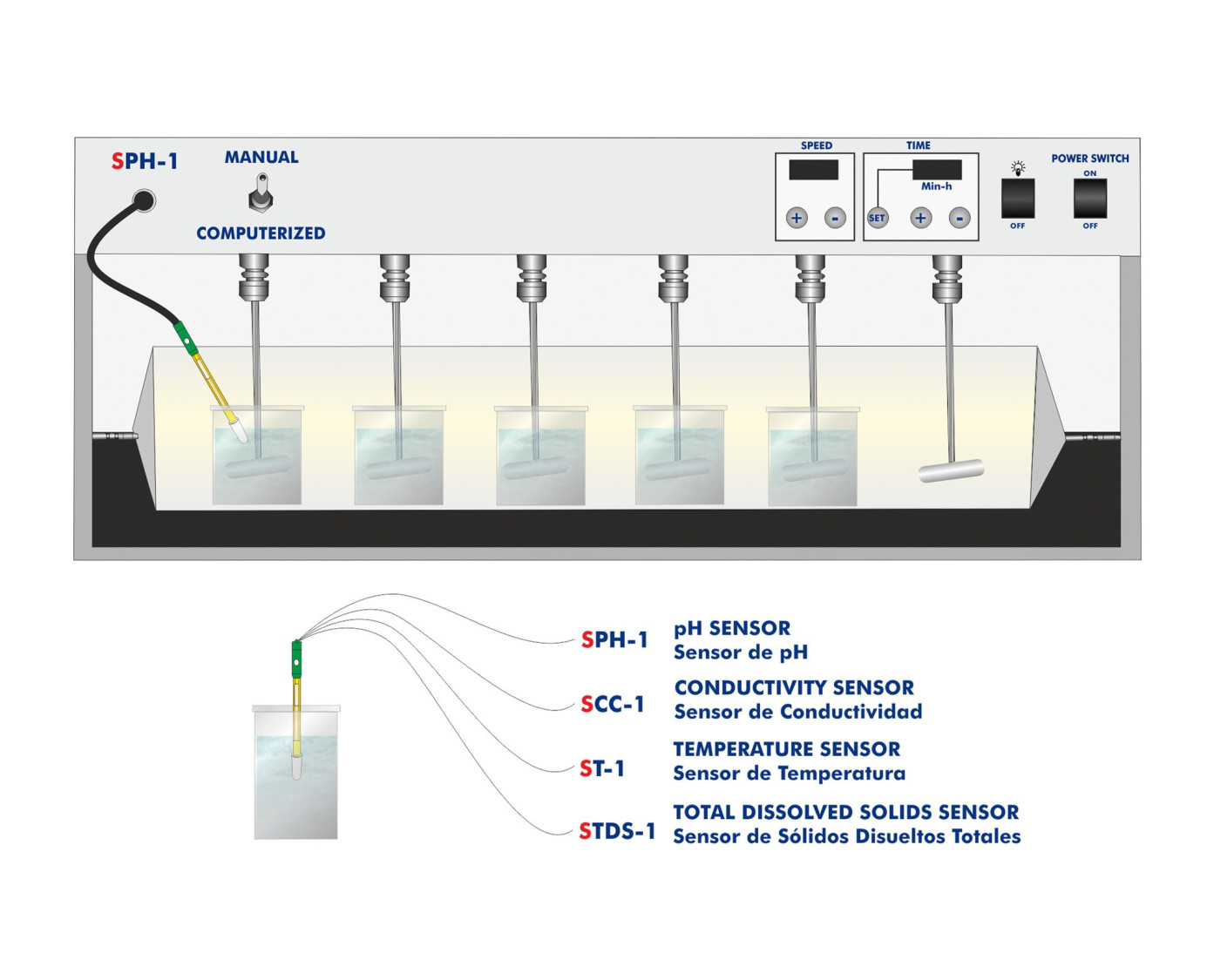 SPH-1
MANUAL
COMPUTERIZED

SPEED
+ -

TIME
Min-h
SET + -

OFF

POWER SWITCH
ON
OFF

SPH-1 pH SENSOR
Sensor de pH

SCC-1 CONDUCTIVITY SENSOR
Sensor de Conductividad

ST-1 TEMPERATURE SENSOR
Sensor de Temperatura

STDS-1 TOTAL DISSOLVED SOLIDS SENSOR
Sensor de Sólidos Disueltos Totales