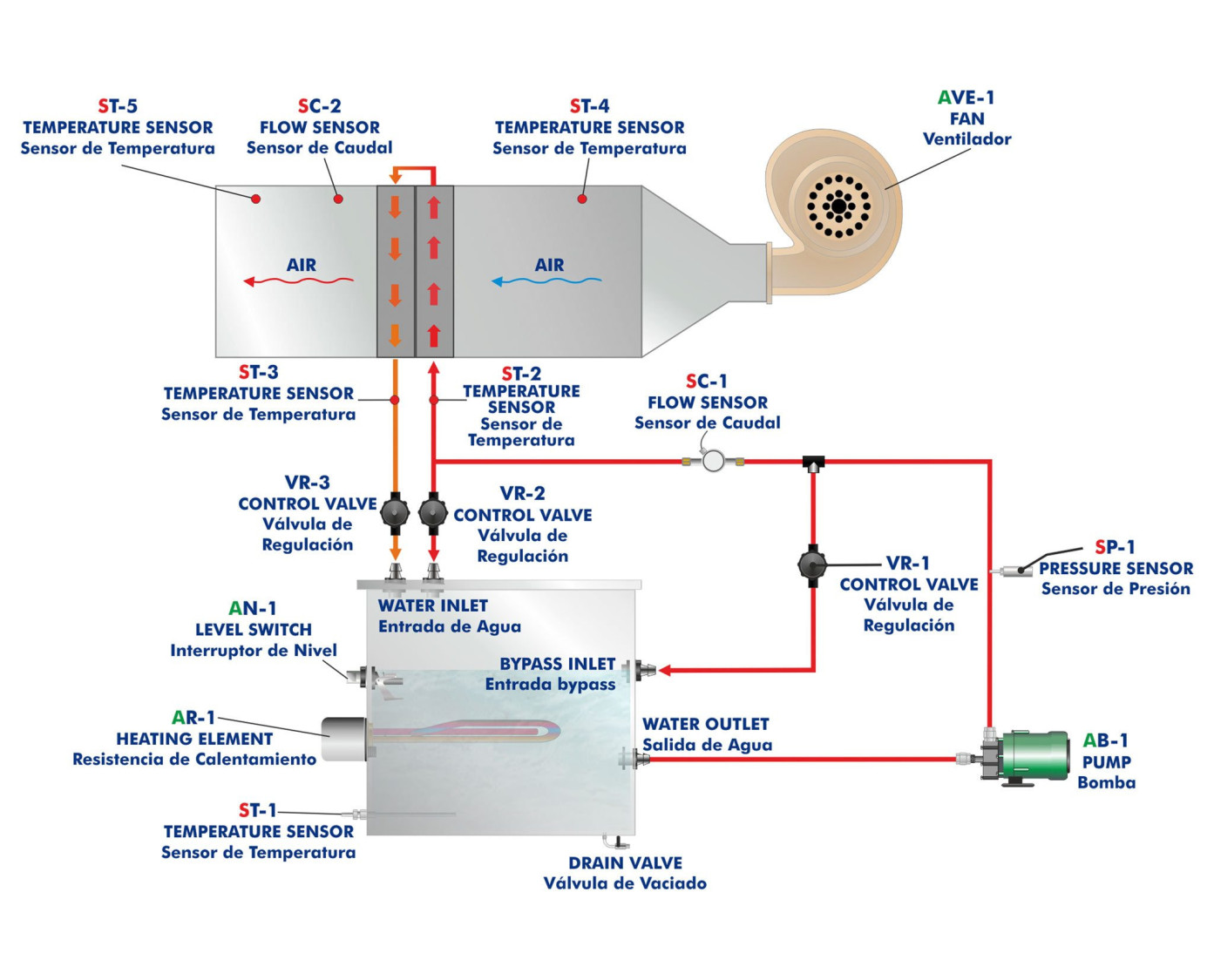 ST-5
TEMPERATURE SENSOR
Sensor de Temperatura

SC-2
FLOW SENSOR
Sensor de Caudal

ST-4
TEMPERATURE SENSOR
Sensor de Temperatura

AVE-1
FAN
Ventilador

AIR

AIR

ST-3
TEMPERATURE SENSOR
Sensor de Temperatura

ST-2
TEMPERATURE SENSOR
Sensor de Temperatura

SC-1
FLOW SENSOR
Sensor de Caudal

VR-3
CONTROL VALVE
Válvula de Regulación

VR-2
CONTROL VALVE
Válvula de Regulación

VR-1
CONTROL VALVE
Válvula de Regulación

SP-1
PRESSURE SENSOR
Sensor de Presión

AN-1
LEVEL SWITCH
Interruptor de Nivel

WATER INLET
Entrada de Agua

BYPASS INLET
Entrada bypass

AR-1
HEATING ELEMENT
Resistencia de Calentamiento

WATER OUTLET
Salida de Agua

AB-1
PUMP
Bomba

ST-1
TEMPERATURE SENSOR
Sensor de Temperatura

DRAIN VALVE
Válvula de Vaciado