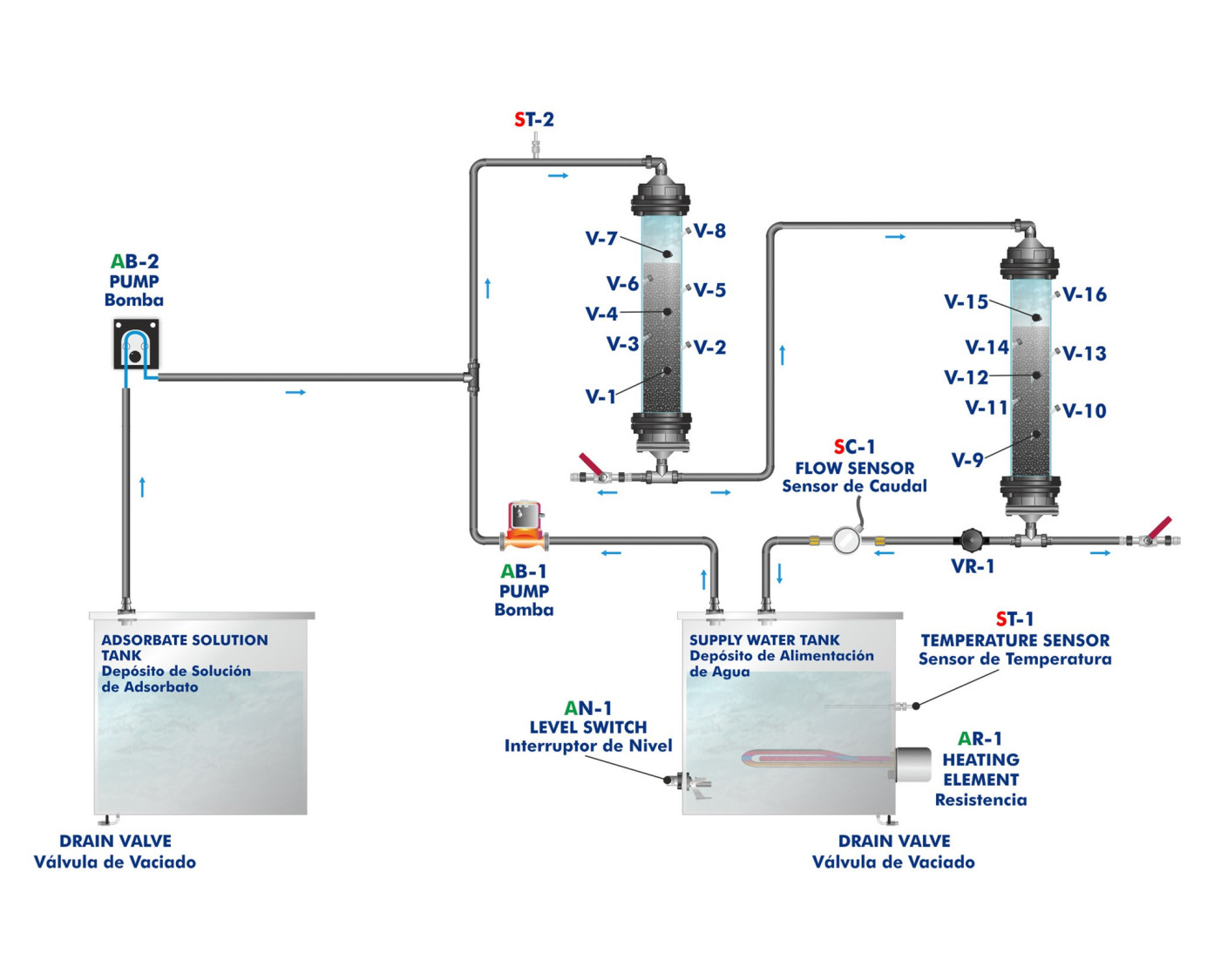 ST-2

AB-2
PUMP
Bomba

V-7
V-8
V-6
V-5
V-4
V-3
V-2
V-1

V-15
V-16
V-14
V-13
V-12
V-11
V-10
V-9

SC-1
FLOW SENSOR
Sensor de Caudal

VR-1

AB-1
PUMP
Bomba

ADSORBATE SOLUTION TANK
Depósito de Solución de Adsorbato

SUPPLY WATER TANK
Depósito de Alimentación de Agua

ST-1
TEMPERATURE SENSOR
Sensor de Temperatura

AN-1
LEVEL SWITCH
Interruptor de Nivel

AR-1
HEATING ELEMENT
Resistencia

DRAIN VALVE
Válvula de Vaciado

DRAIN VALVE
Válvula de Vaciado