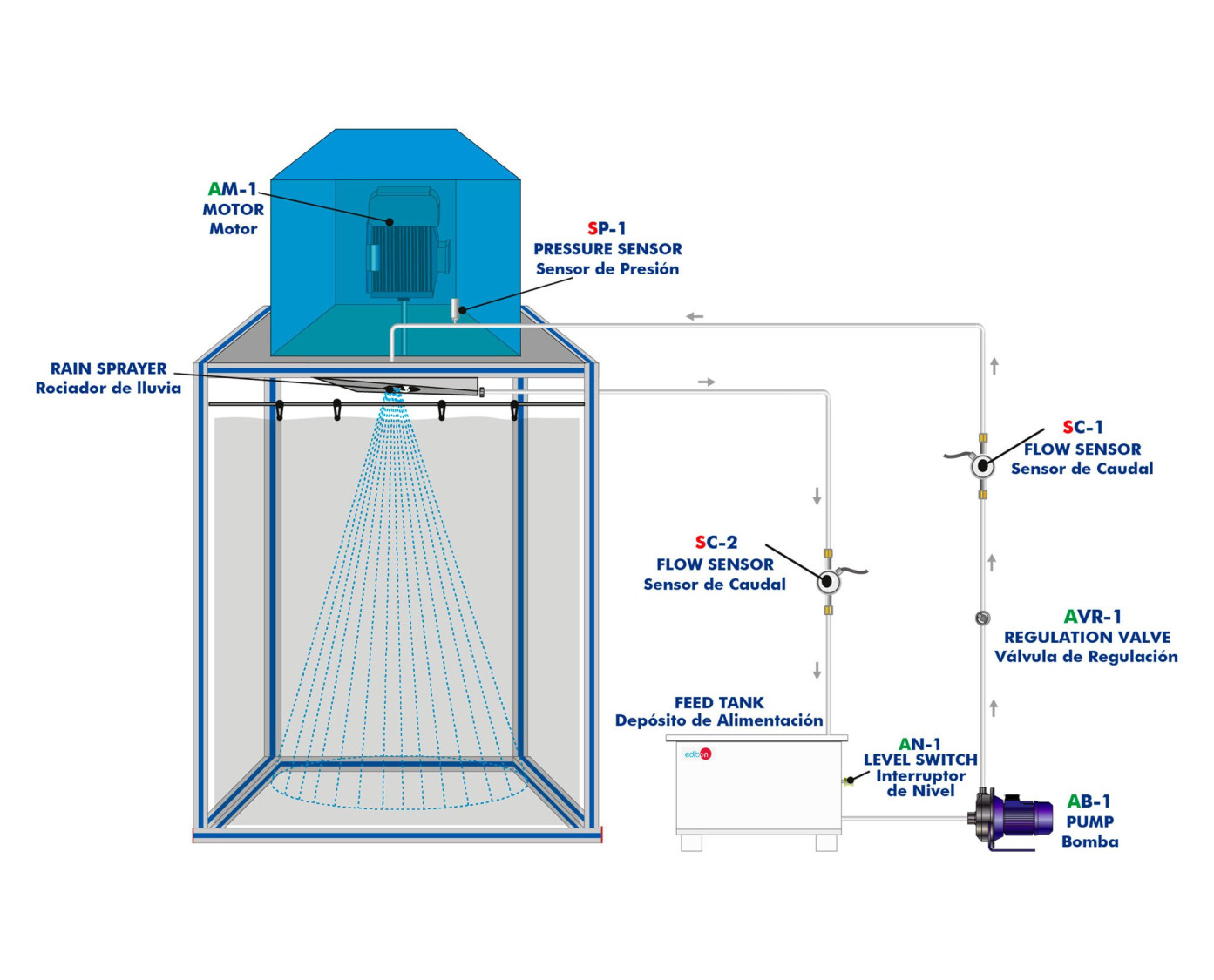 AM-1
MOTOR
Motor

SP-1
PRESSURE SENSOR
Sensor de Presión

RAIN SPRAYER
Rociador de lluvia

SC-1
FLOW SENSOR
Sensor de Caudal

SC-2
FLOW SENSOR
Sensor de Caudal

AVR-1
REGULATION VALVE
Válvula de Regulación

FEED TANK
Depósito de Alimentación

edibon

AN-1
LEVEL SWITCH
Interruptor
de Nivel

AB-1
PUMP
Bomba