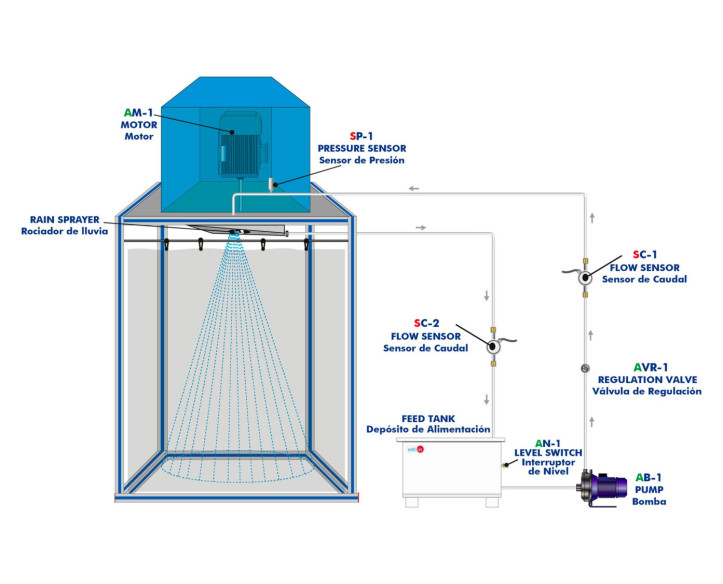 AM-1
MOTOR
Motor

SP-1
PRESSURE SENSOR
Sensor de Presión

RAIN SPRAYER
Rociador de lluvia

SC-1
FLOW SENSOR
Sensor de Caudal

SC-2
FLOW SENSOR
Sensor de Caudal

AVR-1
REGULATION VALVE
Válvula de Regulación

FEED TANK
Depósito de Alimentación

edibon

AN-1
LEVEL SWITCH
Interruptor de Nivel

AB-1
PUMP
Bomba