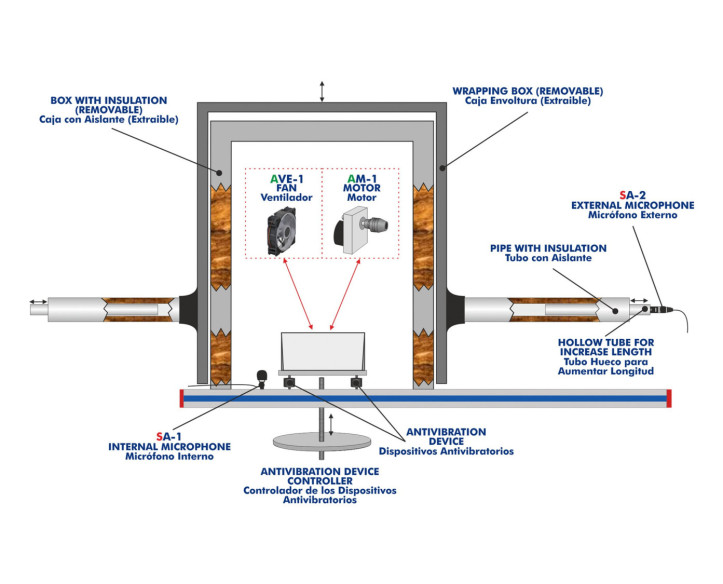 BOX WITH INSULATION (REMOVABLE)
Caja con Aislante (Extraible)

WRAPPING BOX (REMOVABLE)
Caja Envoltura (Extraible)

AVE-1
FAN
Ventilador

AM-1
MOTOR
Motor

SA-2
EXTERNAL MICROPHONE
Micrófono Externo

PIPE WITH INSULATION
Tubo con Aislante

HOLLOW TUBE FOR INCREASE LENGTH
Tubo Hueco para Aumentar Longitud

SA-1
INTERNAL MICROPHONE
Micrófono Interno

ANTIVIBRATION DEVICE
Dispositivos Antivibratorios

ANTIVIBRATION DEVICE CONTROLLER
Controlador de los Dispositivos Antivibratorios