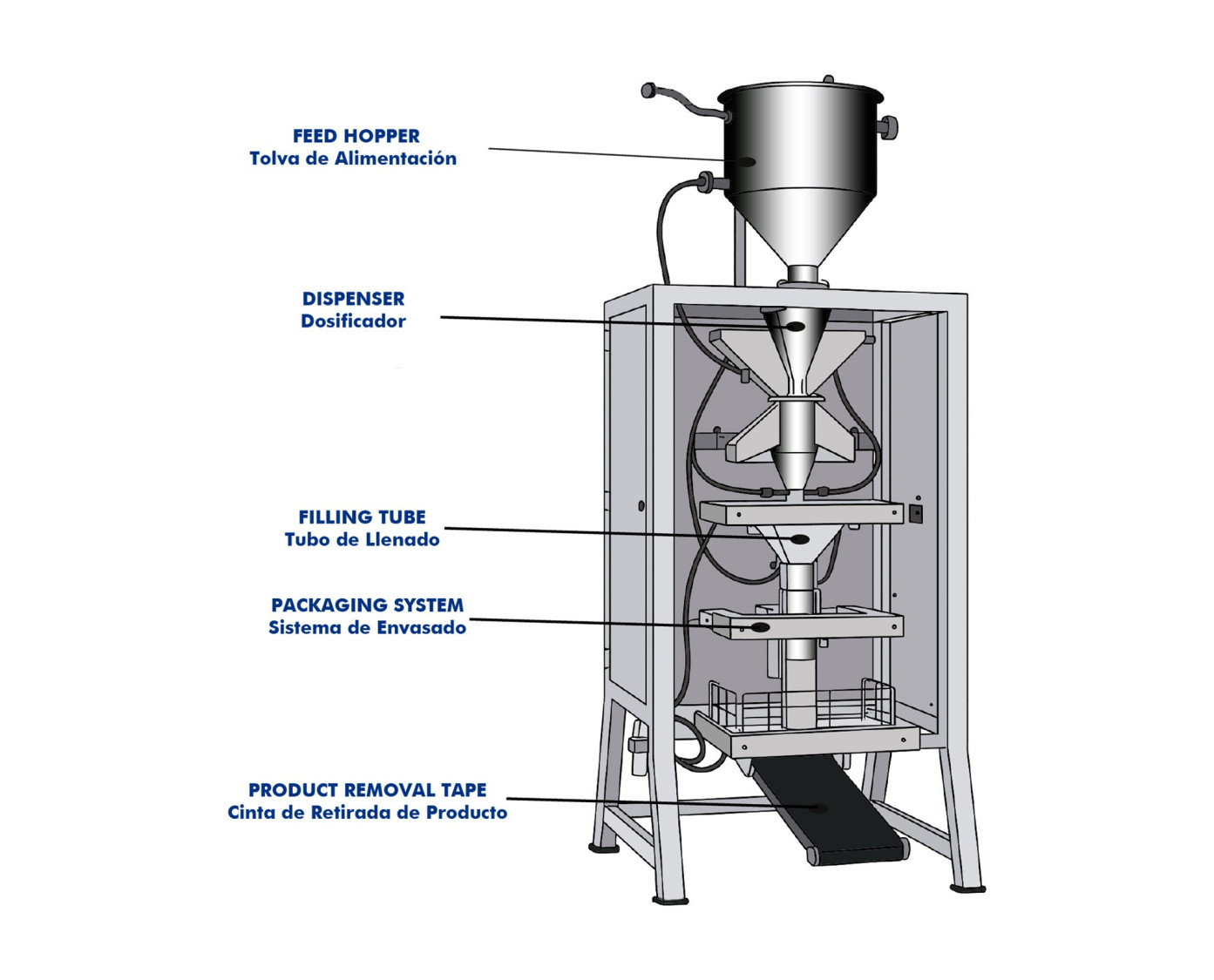 FEED HOPPER
Tolva de Alimentación

DISPENSER
Dosificador

FILLING TUBE
Tubo de Llenado

PACKAGING SYSTEM
Sistema de Envasado

PRODUCT REMOVAL TAPE
Cinta de Retirada de Producto