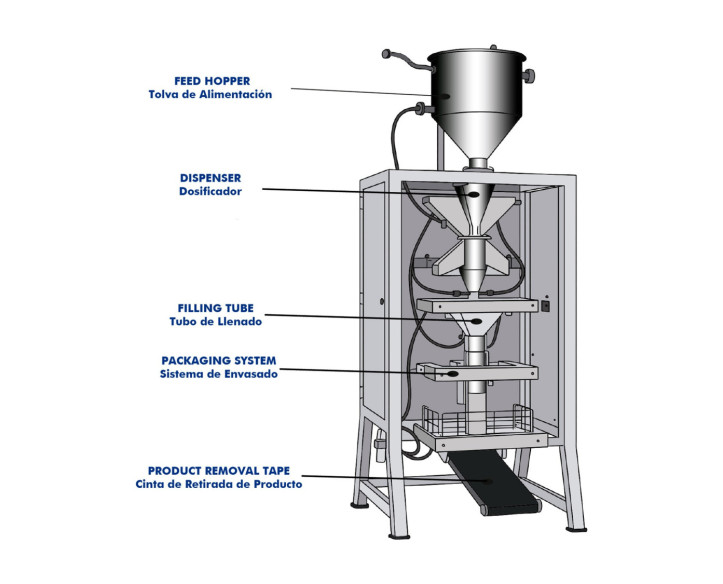 FEED HOPPER
Tolva de Alimentación

DISPENSER
Dosificador

FILLING TUBE
Tubo de Llenado

PACKAGING SYSTEM
Sistema de Envasado

PRODUCT REMOVAL TAPE
Cinta de Retirada de Producto