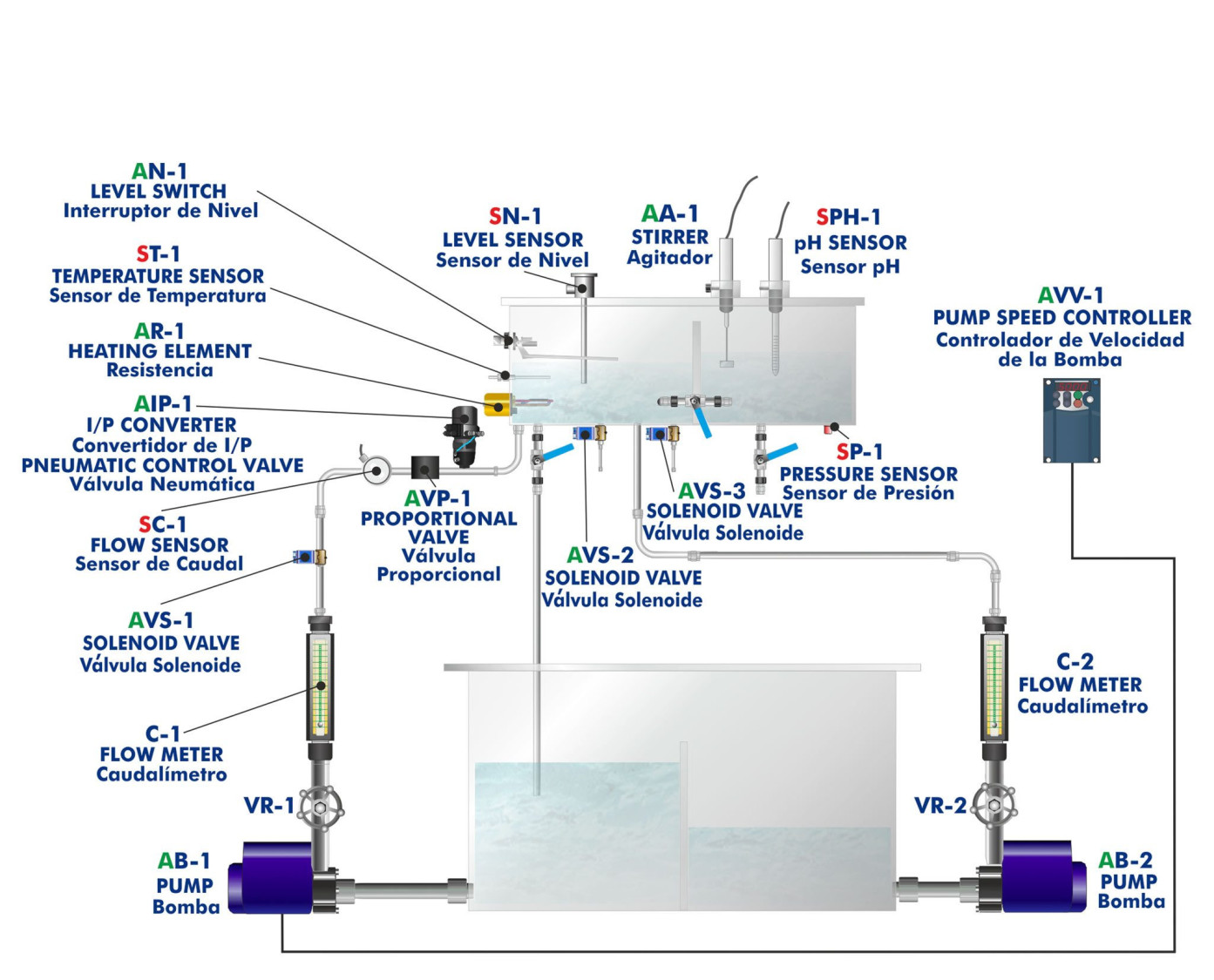 AN-1
LEVEL SWITCH
Interruptor de Nivel

ST-1
TEMPERATURE SENSOR
Sensor de Temperatura

AR-1
HEATING ELEMENT
Resistencia

AIP-1
I/P CONVERTER
Convertidor de I/P
PNEUMATIC CONTROL VALVE
Válvula Neumática

SC-1
FLOW SENSOR
Sensor de Caudal

AVS-1
SOLENOID VALVE
Válvula Solenoide

C-1
FLOW METER
Caudalímetro

VR-1

AB-1
PUMP
Bomba

SN-1
LEVEL SENSOR
Sensor de Nivel

AA-1
STIRRER
Agitador

SPH-1
pH SENSOR
Sensor pH

AVV-1
PUMP SPEED CONTROLLER
Controlador de Velocidad de la Bomba

AVP-1
PROPORTIONAL VALVE
Válvula Proporcional

AVS-2
SOLENOID VALVE
Válvula Solenoide

AVS-3
SOLENOID VALVE
Válvula Solenoide

SP-1
PRESSURE SENSOR
Sensor de Presión

C-2
FLOW METER
Caudalímetro

VR-2

AB-2
PUMP
Bomba