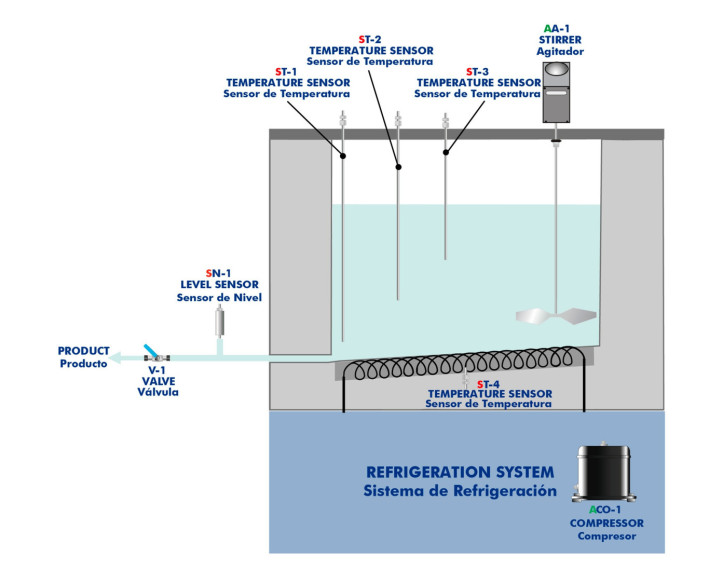 ST-2
TEMPERATURE SENSOR
Sensor de Temperatura

AA-1
STIRRER
Agitador

ST-1
TEMPERATURE SENSOR
Sensor de Temperatura

ST-3
TEMPERATURE SENSOR
Sensor de Temperatura

SN-1
LEVEL SENSOR
Sensor de Nivel

PRODUCT
Producto

V-1
VALVE
Válvula

ST-4
TEMPERATURE SENSOR
Sensor de Temperatura

REFRIGERATION SYSTEM
Sistema de Refrigeración

ACO-1
COMPRESSOR
Compresor