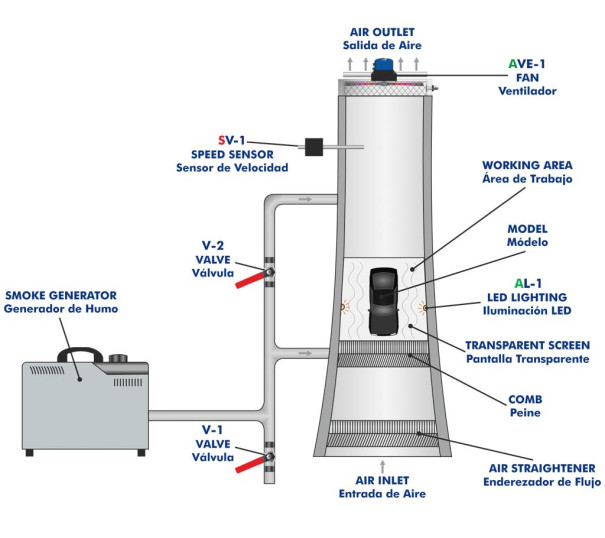 AIR OUTLET
Salida de Aire

AVE-1
FAN
Ventilador

SV-1
SPEED SENSOR
Sensor de Velocidad

WORKING AREA
Área de Trabajo

MODEL
Módelo

V-2
VALVE
Válvula

AL-1
LED LIGHTING
Iluminación LED

SMOKE GENERATOR
Generador de Humo

TRANSPARENT SCREEN
Pantalla Transparente

COMB
Peine

V-1
VALVE
Válvula

AIR STRAIGHTENER
Enderezador de Flujo

AIR INLET
Entrada de Aire