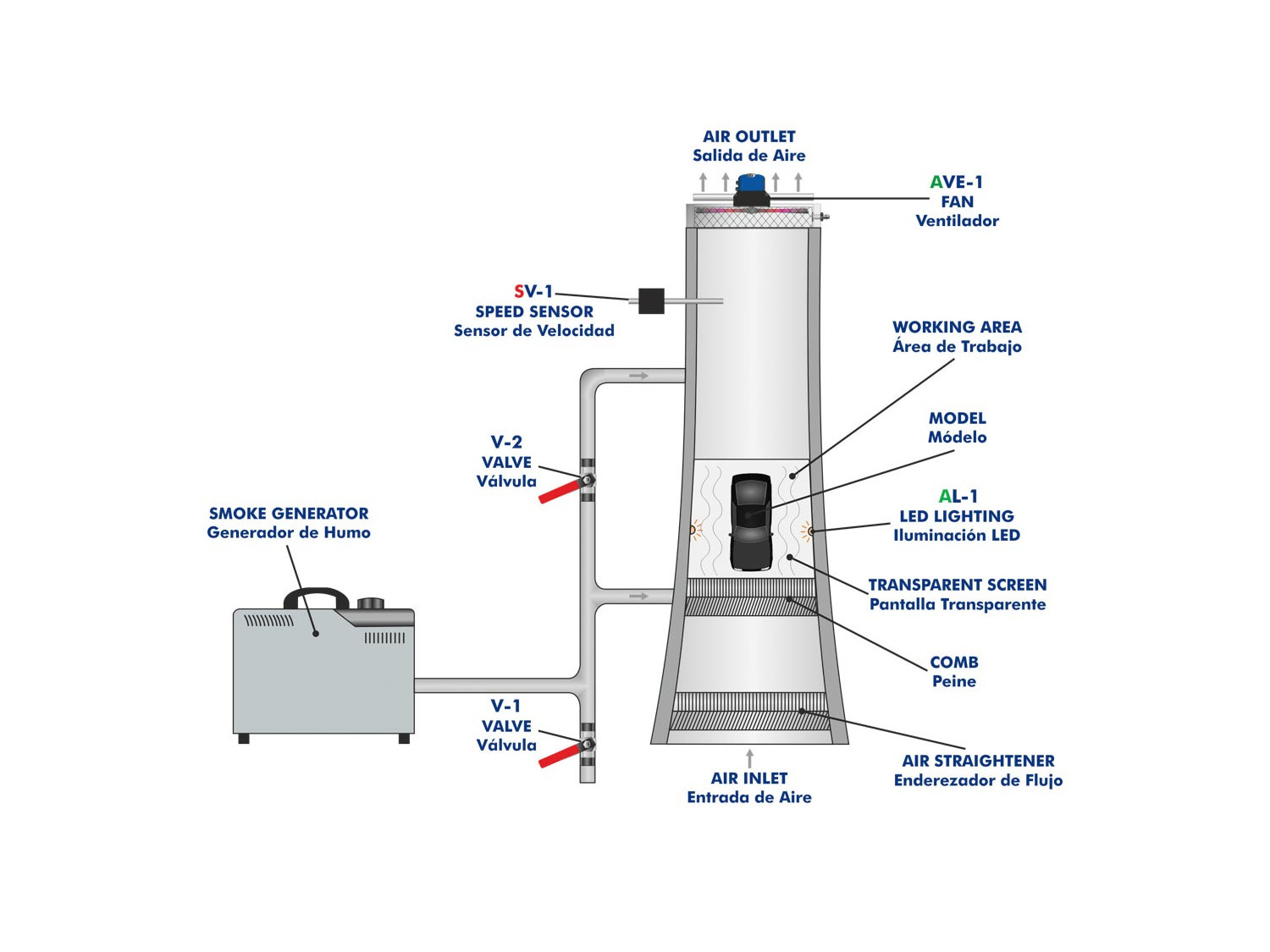 AIR OUTLET
Salida de Aire

AVE-1
FAN
Ventilador

SV-1
SPEED SENSOR
Sensor de Velocidad

WORKING AREA
Área de Trabajo

MODEL
Módelo

V-2
VALVE
Válvula

AL-1
LED LIGHTING
Iluminación LED

SMOKE GENERATOR
Generador de Humo

TRANSPARENT SCREEN
Pantalla Transparente

COMB
Peine

V-1
VALVE
Válvula

AIR STRAIGHTENER
Enderezador de Flujo

AIR INLET
Entrada de Aire