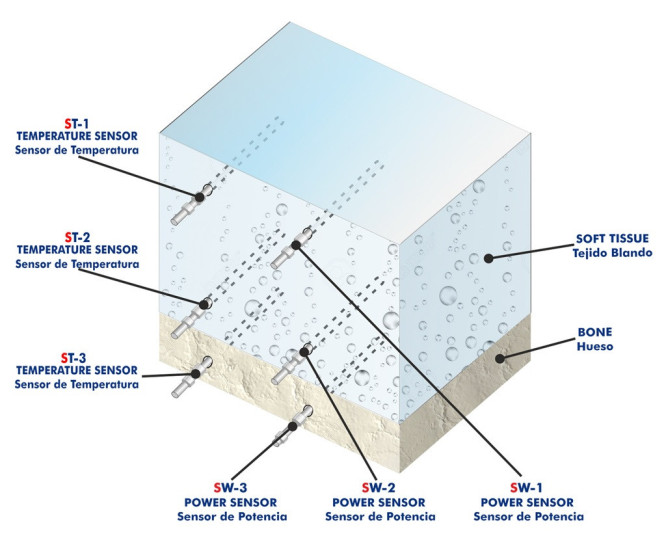 ST-1
TEMPERATURE SENSOR
Sensor de Temperatura

ST-2
TEMPERATURE SENSOR
Sensor de Temperatura

ST-3
TEMPERATURE SENSOR
Sensor de Temperatura

SOFT TISSUE
Tejido Blando

BONE
Hueso

SW-3
POWER SENSOR
Sensor de Potencia

SW-2
POWER SENSOR
Sensor de Potencia

SW-1
POWER SENSOR
Sensor de Potencia