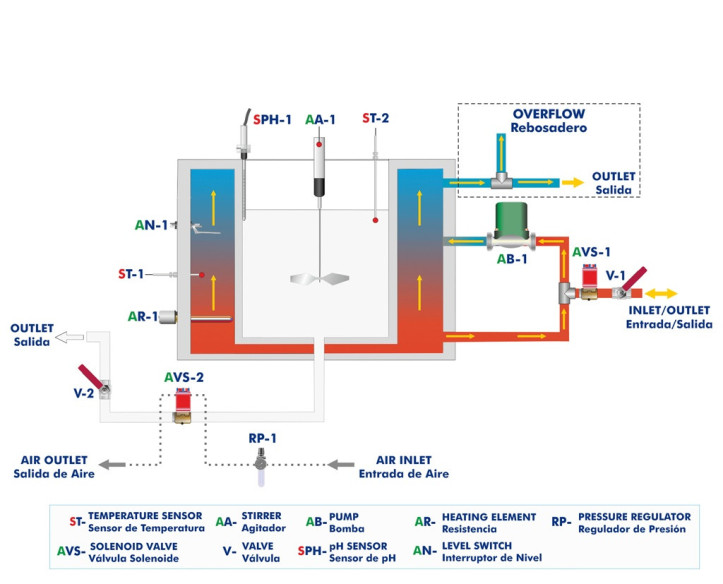 SPH-1
AA-1
ST-2
OVERFLOW
Rebosadero
OUTLET
Salida
AN-1
ST-1
AR-1
AB-1
AVS-1
V-1
INLET/OUTLET
Entrada/Salida
OUTLET
Salida
V-2
AVS-2
RP-1
AIR OUTLET
Salida de Aire
AIR INLET
Entrada de Aire

ST- TEMPERATURE SENSOR
Sensor de Temperatura
AA- STIRRER
Agitador
AB- PUMP
Bomba
AR- HEATING ELEMENT
Resistencia
RP- PRESSURE REGULATOR
Regulador de Presión
AVS- SOLENOID VALVE
Válvula Solenoide
V- VALVE
Válvula
SPH- pH SENSOR
Sensor de pH
AN- LEVEL SWITCH
Interruptor de Nivel