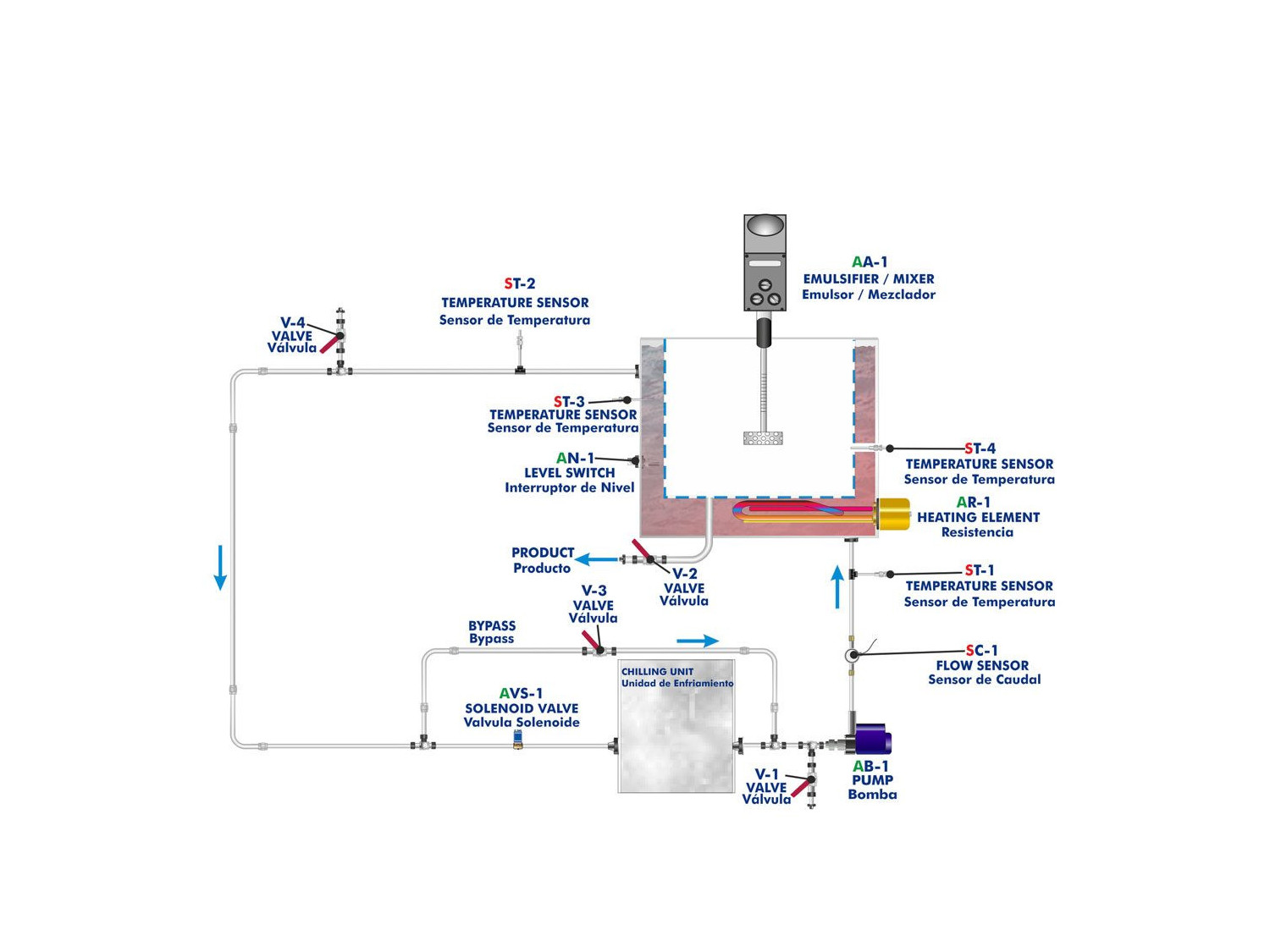 AA-1
EMULSIFIER / MIXER
Emulsor / Mezclador

ST-2
TEMPERATURE SENSOR
Sensor de Temperatura

V-4
VALVE
Válvula

ST-3
TEMPERATURE SENSOR
Sensor de Temperatura

AN-1
LEVEL SWITCH
Interruptor de Nivel

ST-4
TEMPERATURE SENSOR
Sensor de Temperatura

AR-1
HEATING ELEMENT
Resistencia

PRODUCT
Producto

V-2
VALVE
Válvula

ST-1
TEMPERATURE SENSOR
Sensor de Temperatura

V-3
VALVE
Válvula

BYPASS
Bypass

SC-1
FLOW SENSOR
Sensor de Caudal

CHILLING UNIT
Unidad de Enfriamiento

AVS-1
SOLENOID VALVE
Valvula Solenoide

V-1
VALVE
Válvula

AB-1
PUMP
Bomba