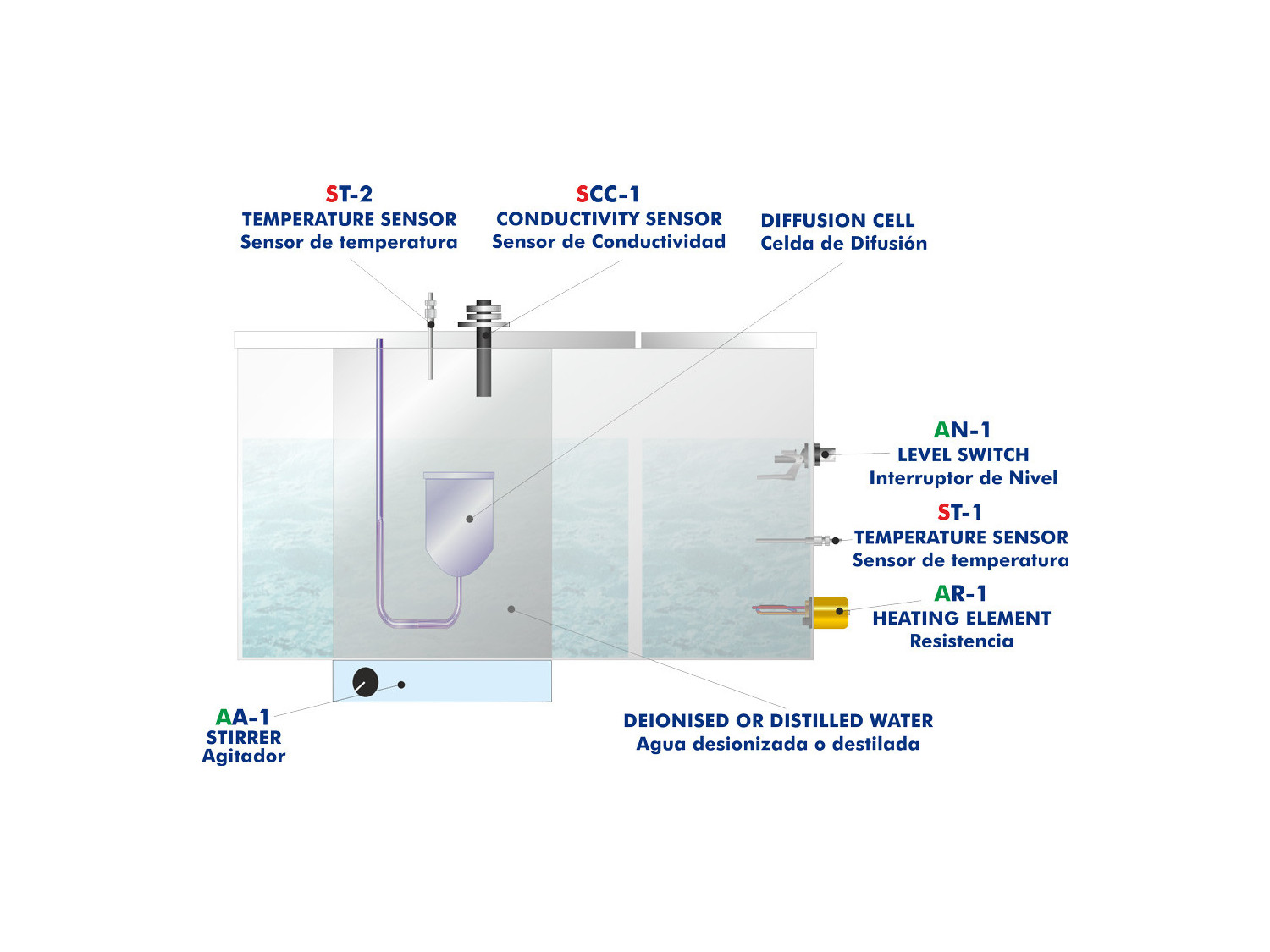 ST-2
TEMPERATURE SENSOR
Sensor de temperatura

SCC-1
CONDUCTIVITY SENSOR
Sensor de Conductividad

DIFFUSION CELL
Celda de Difusión

AN-1
LEVEL SWITCH
Interruptor de Nivel

ST-1
TEMPERATURE SENSOR
Sensor de temperatura

AR-1
HEATING ELEMENT
Resistencia

AA-1
STIRRER
Agitador

DEIONISED OR DISTILLED WATER
Agua desionizada o destilada