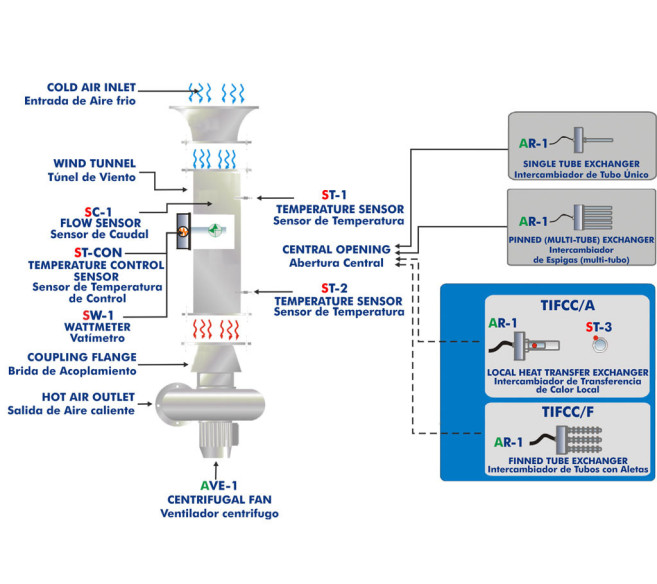 COLD AIR INLET
Entrada de Aire frio

WIND TUNNEL
Túnel de Viento

SC-1
FLOW SENSOR
Sensor de Caudal

ST-CON
TEMPERATURE CONTROL SENSOR
Sensor de Temperatura de Control

SW-1
WATTMETER
Vatímetro

COUPLING FLANGE
Brida de Acoplamiento

HOT AIR OUTLET
Salida de Aire caliente

AVE-1
CENTRIFUGAL FAN
Ventilador centrifugo

ST-1
TEMPERATURE SENSOR
Sensor de Temperatura

CENTRAL OPENING
Abertura Central

ST-2
TEMPERATURE SENSOR
Sensor de Temperatura

AR-1
SINGLE TUBE EXCHANGER
Intercambiador de Tubo Único

AR-1
PINNED (MULTI-TUBE) EXCHANGER
Intercambiador de Espigas (multi-tubo)

TIFCC/A
AR-1
ST-3
LOCAL HEAT TRANSFER EXCHANGER
Intercambiador de Transferencia de Calor Local

TIFCC/F
AR-1
FINNED TUBE EXCHANGER
Intercambiador de Tubos con Aletas