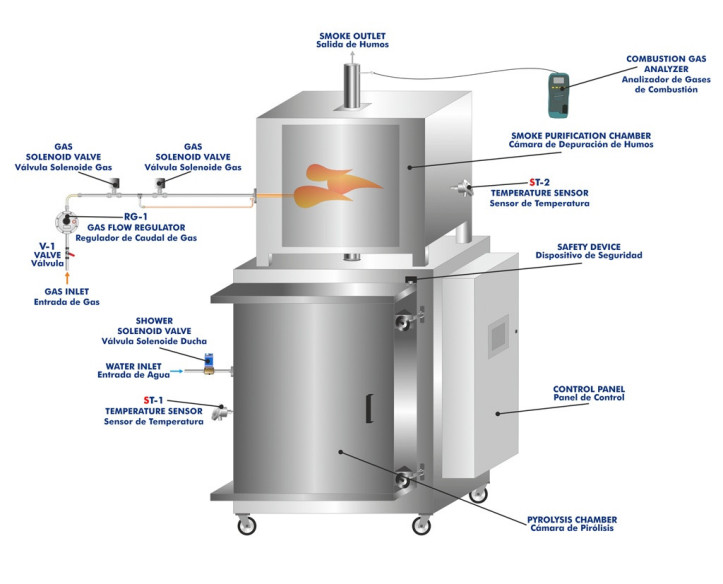 SMOKE OUTLET
Salida de Humos

COMBUSTION GAS ANALYZER
Analizador de Gases de Combustión

GAS SOLENOID VALVE
Válvula Solenoide Gas

GAS SOLENOID VALVE
Válvula Solenoide Gas

SMOKE PURIFICATION CHAMBER
Cámara de Depuración de Humos

ST-2
TEMPERATURE SENSOR
Sensor de Temperatura

RG-1
GAS FLOW REGULATOR
Regulador de Caudal de Gas

V-1
VALVE
Válvula

GAS INLET
Entrada de Gas

SAFETY DEVICE
Dispositivo de Seguridad

SHOWER SOLENOID VALVE
Válvula Solenoide Ducha

WATER INLET
Entrada de Agua

ST-1
TEMPERATURE SENSOR
Sensor de Temperatura

CONTROL PANEL
Panel de Control

PYROLYSIS CHAMBER
Cámara de Pirólisis